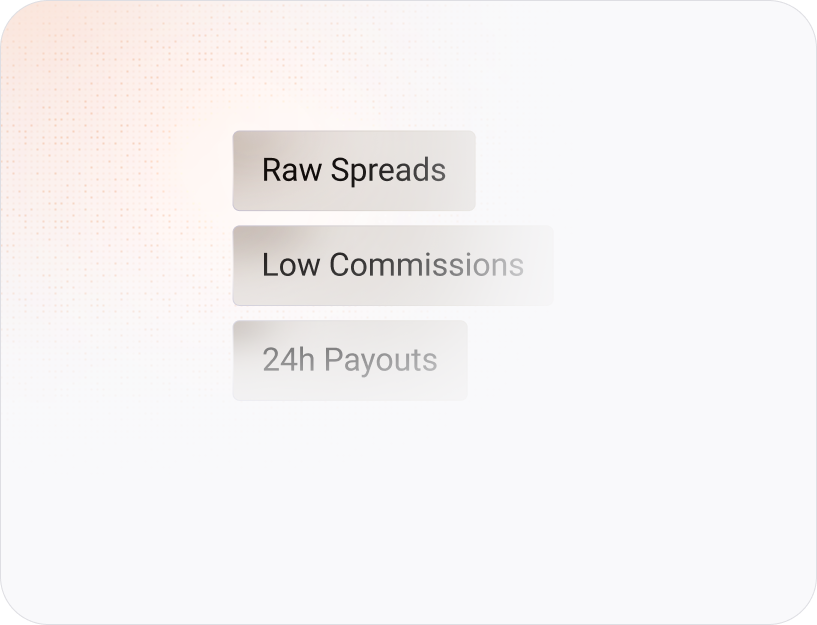 Raw Spreads

Low Commissions

24h Payouts